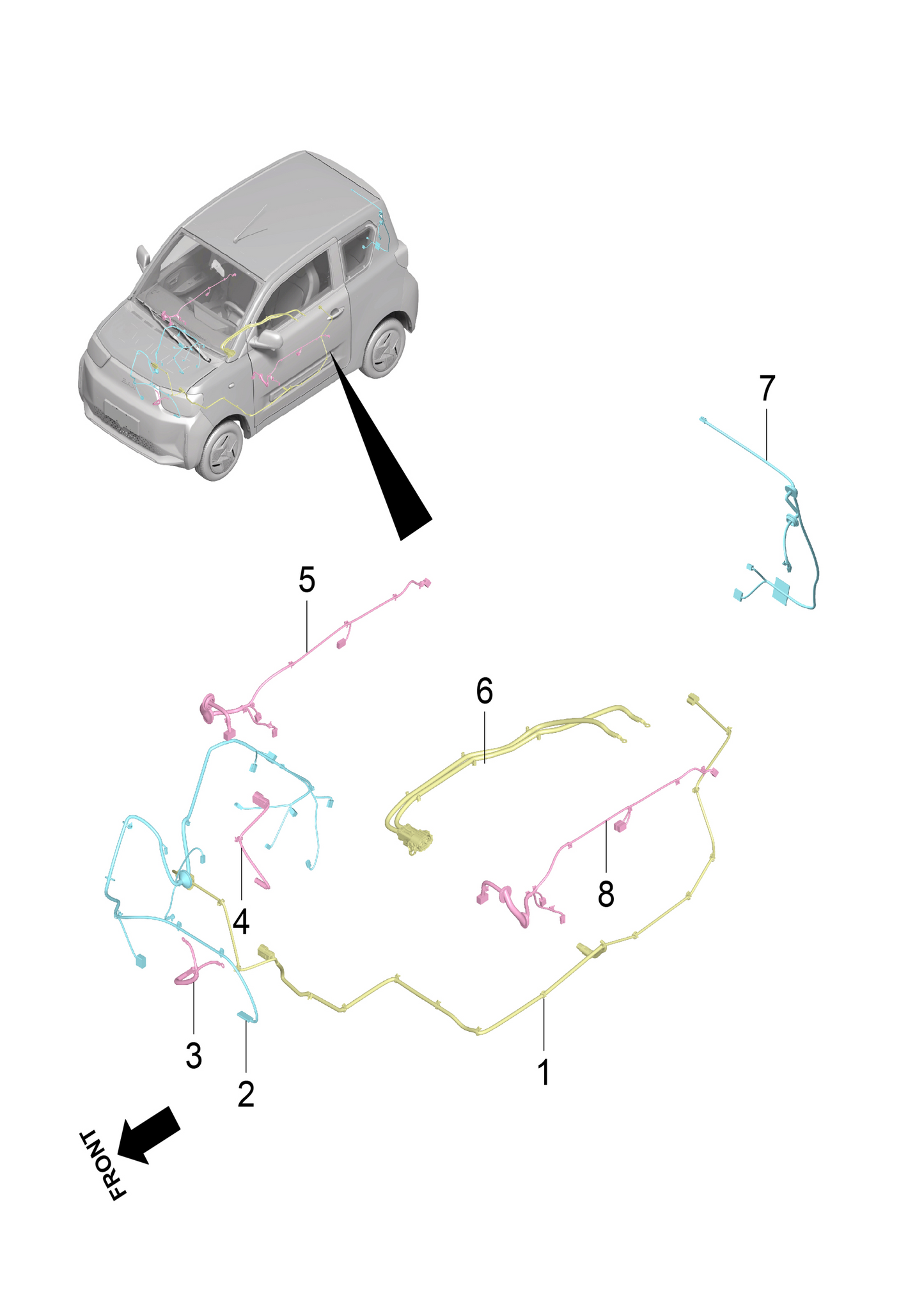 7

5

6

8

4

3

2

1

FRONT