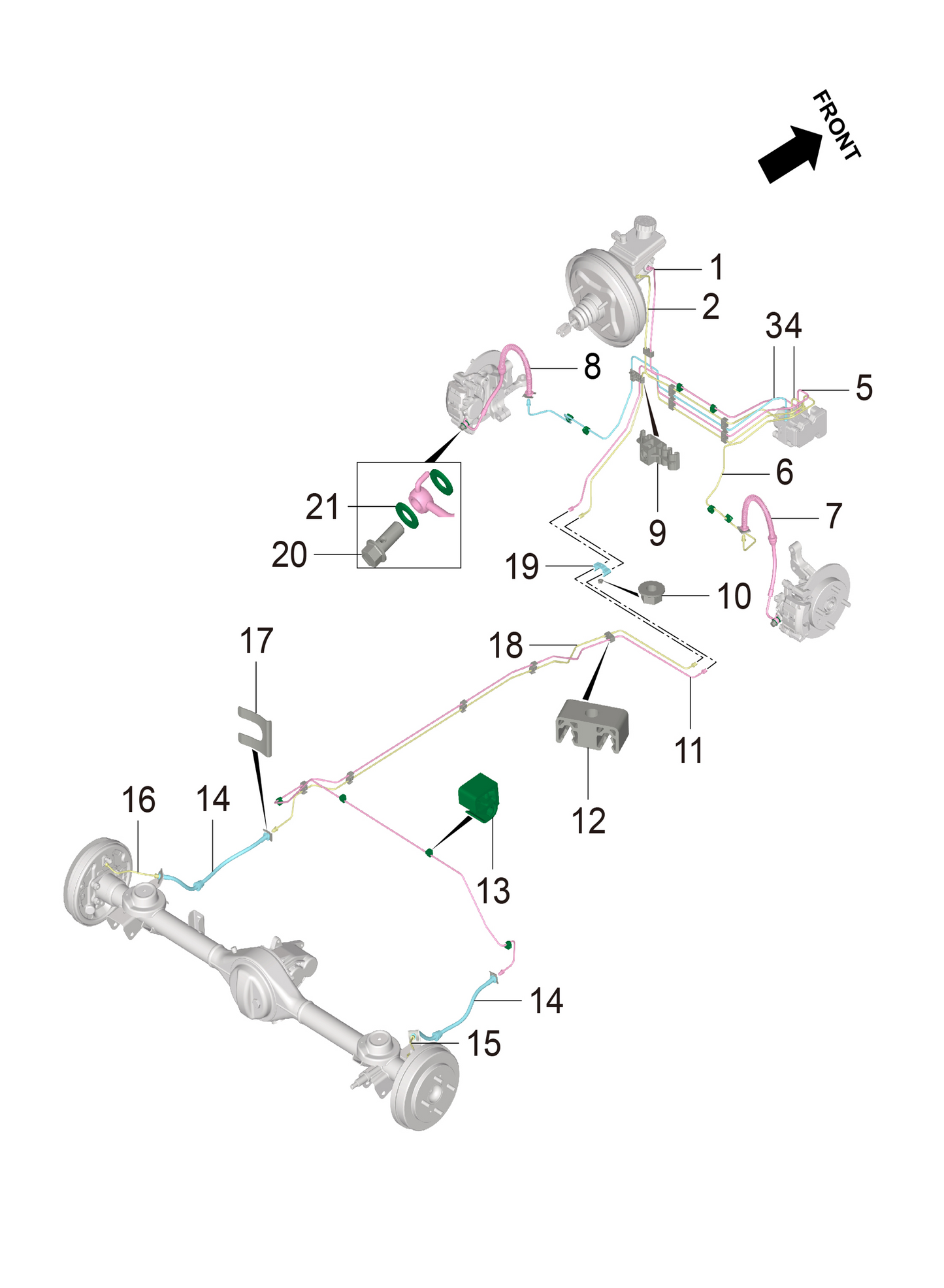 FRONT

1
2
3 4
5
8
6
7
9
21
20
19
10
17
18
11
12
16
14
13
14
15