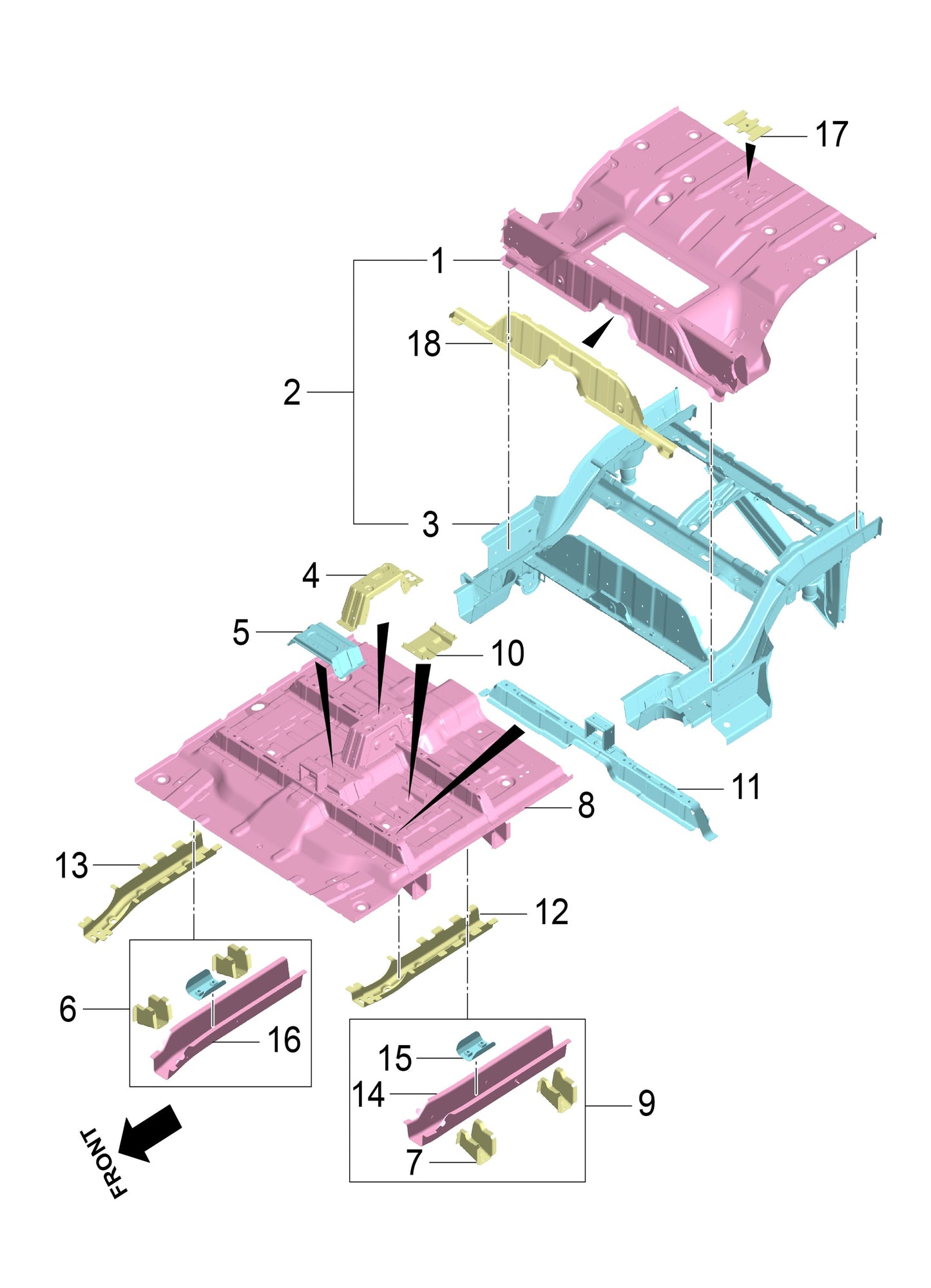 17
1
18
2
3
4
5
10
11
8
13
12
6
16
15
14
9
7
FRONT