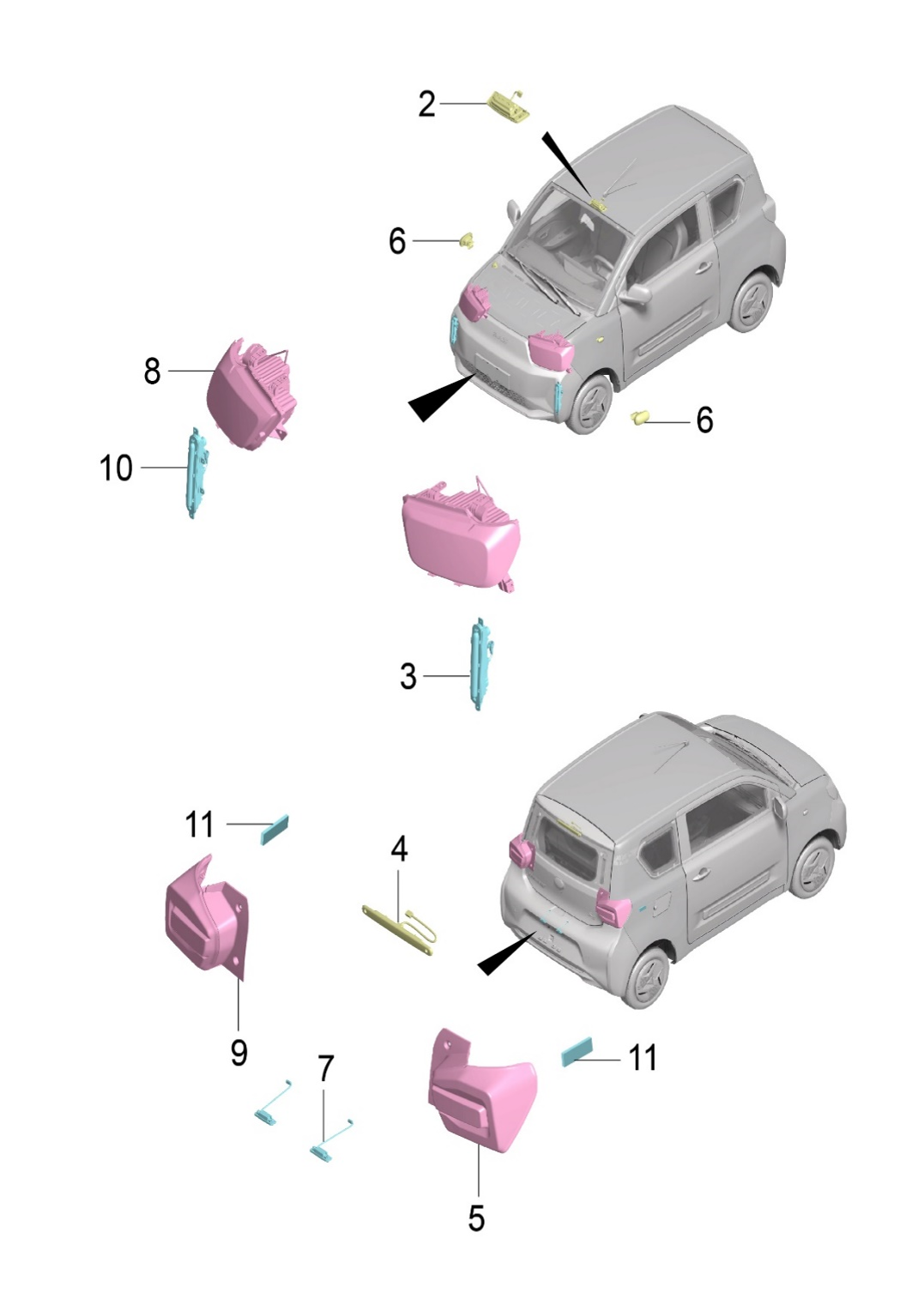 2

6

8

6

10

3

11

4

9

7

11

5