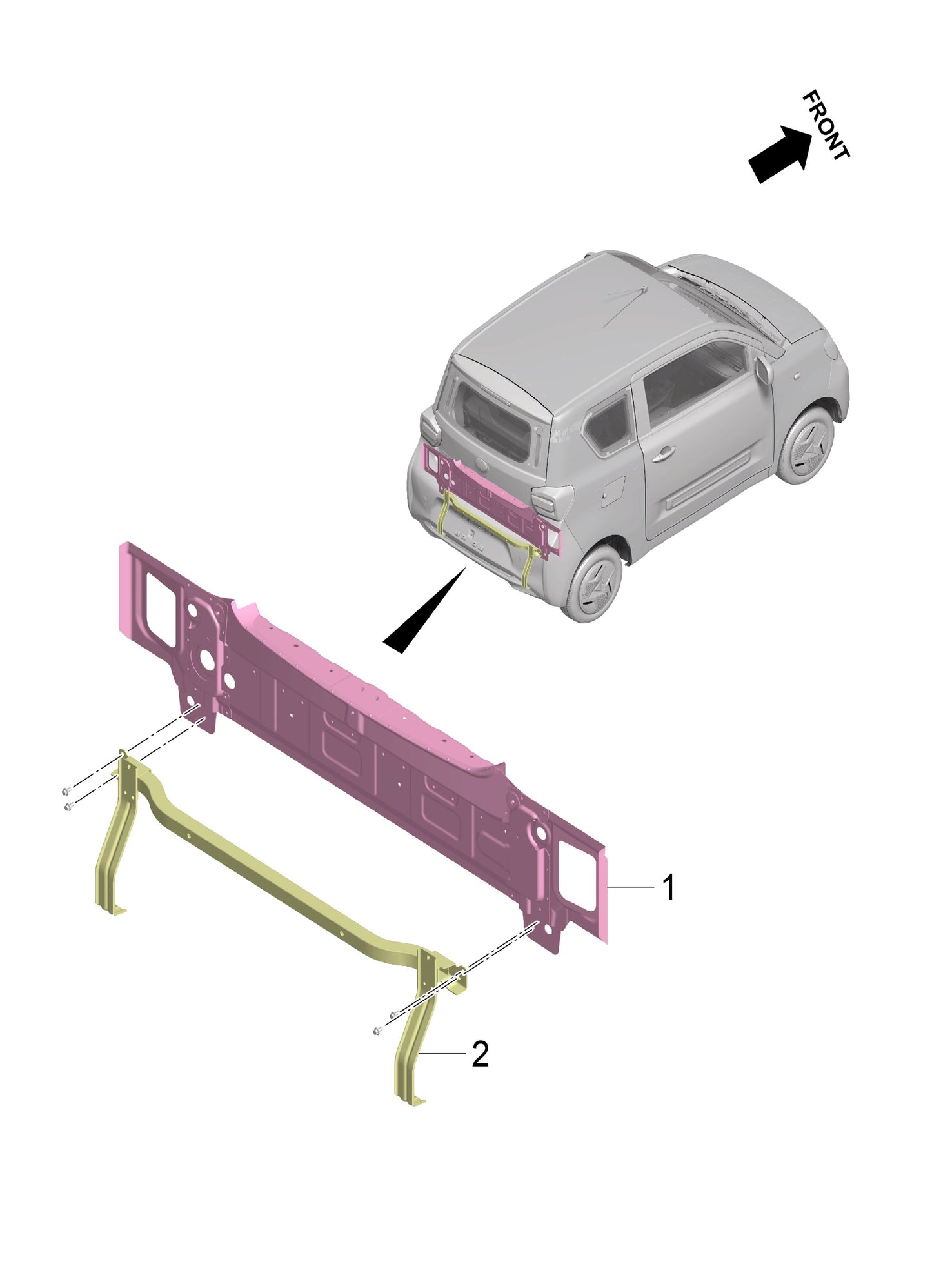 FRONT

1

2