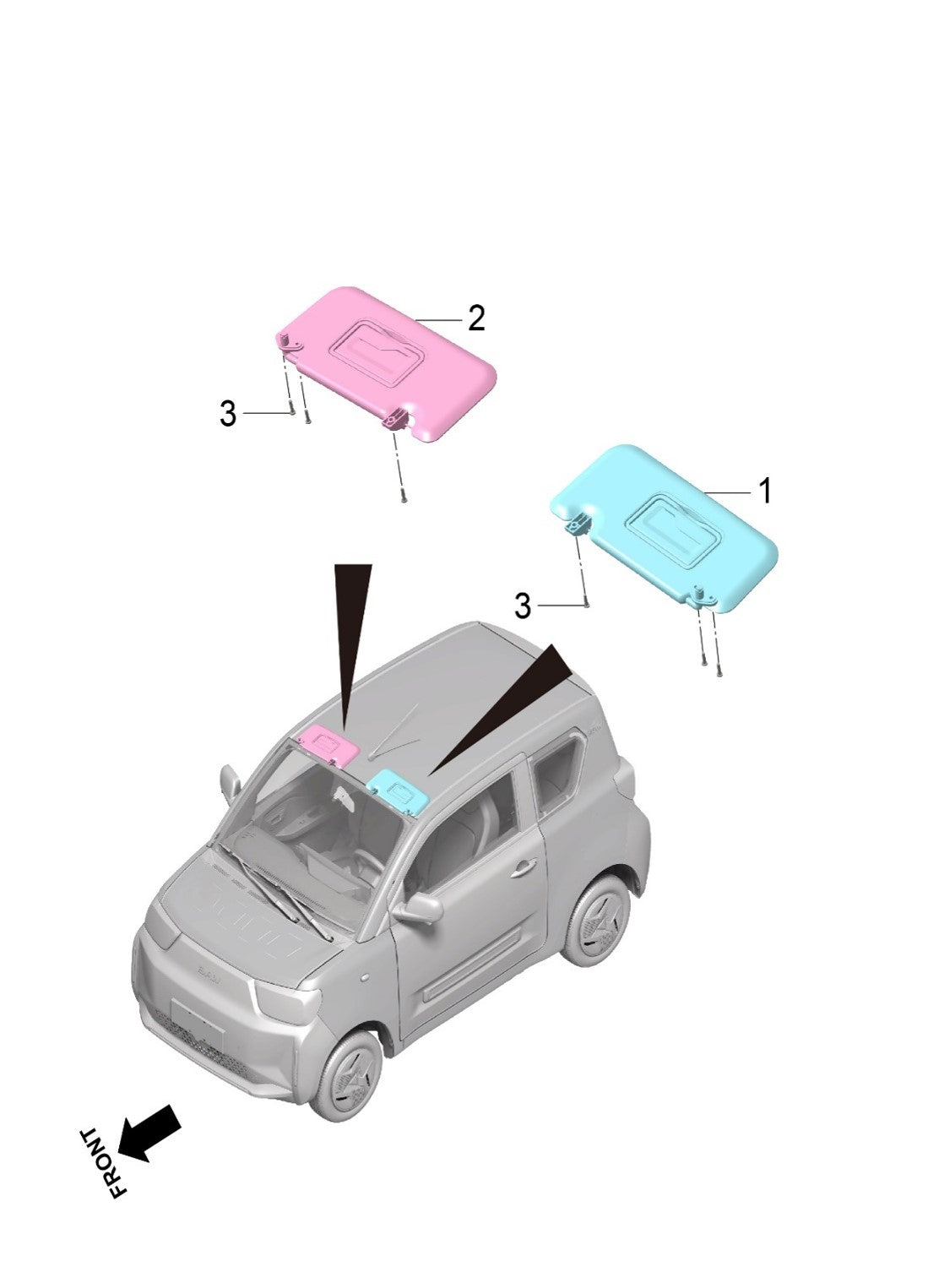 2
3
1
3
FRONT