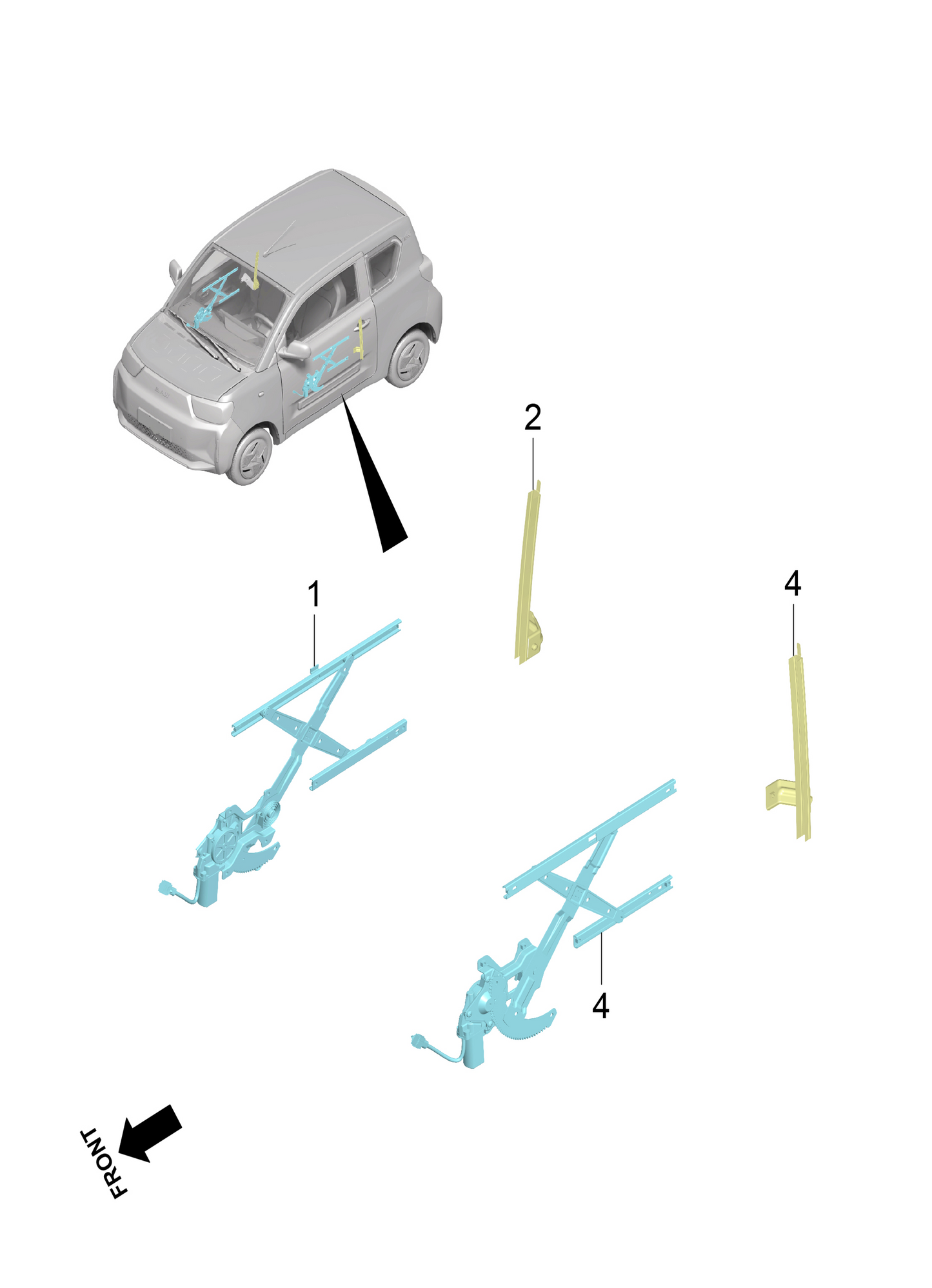 2

1

4

4

FRONT