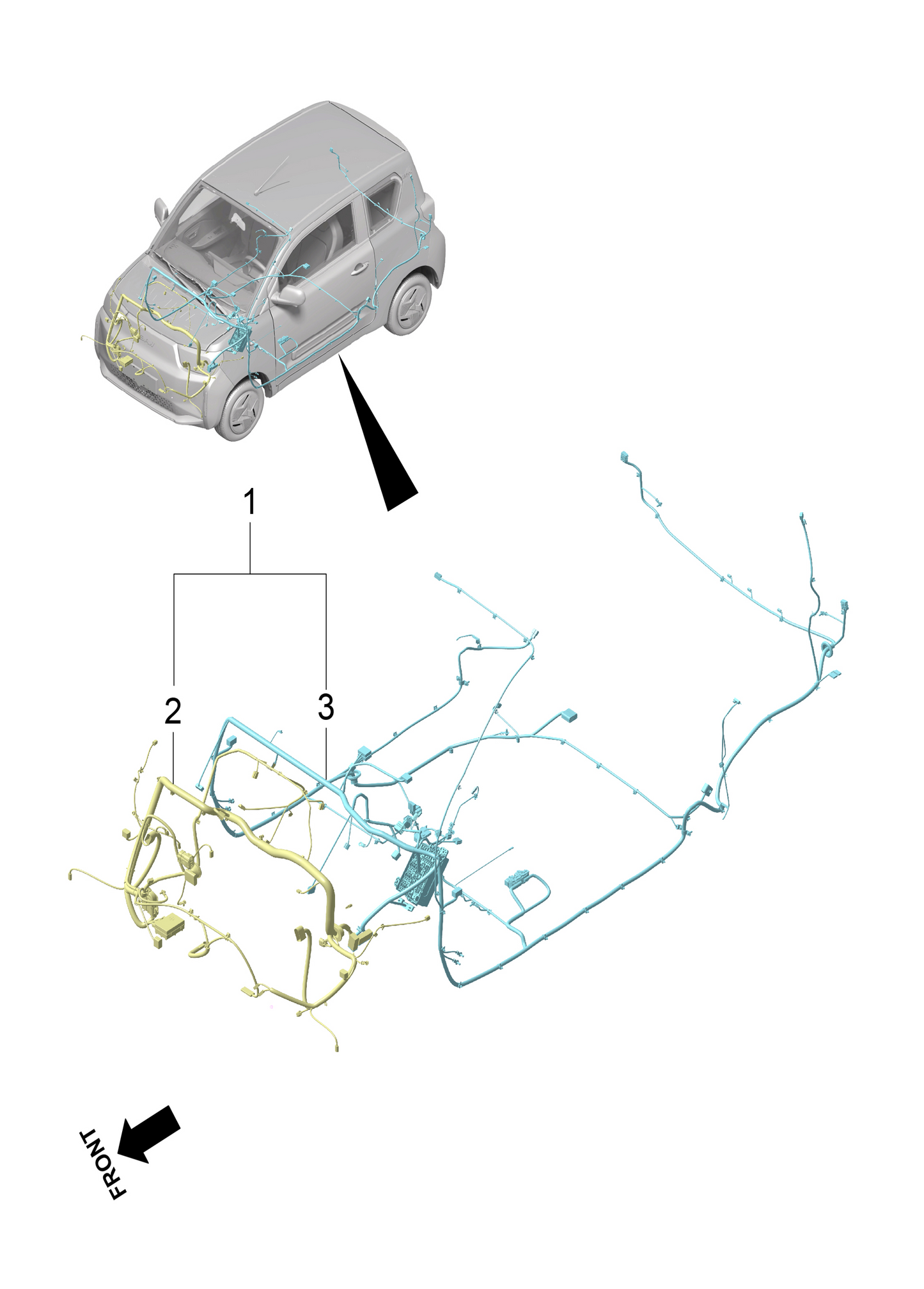 1
2
3
FRONT