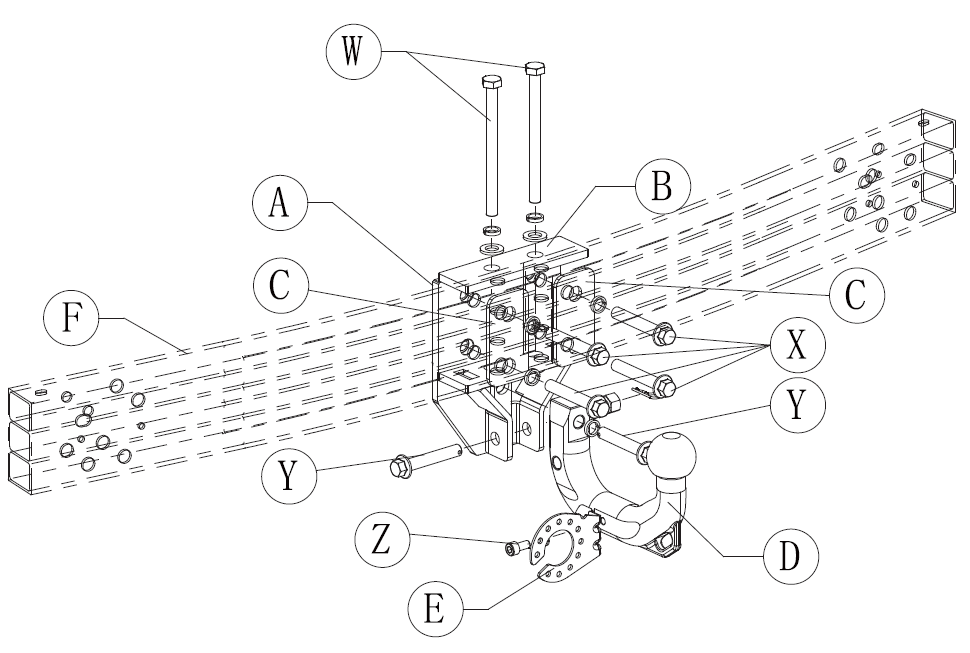 W
A
B
C
C
F
X
Y
Y
Z
D
E