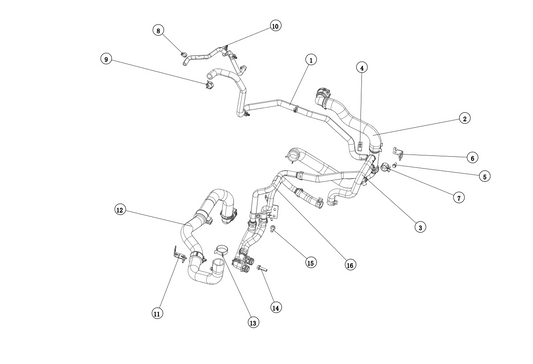 8
10
9
1
4
2
6
5
7
3
12
15
16
11
14
13