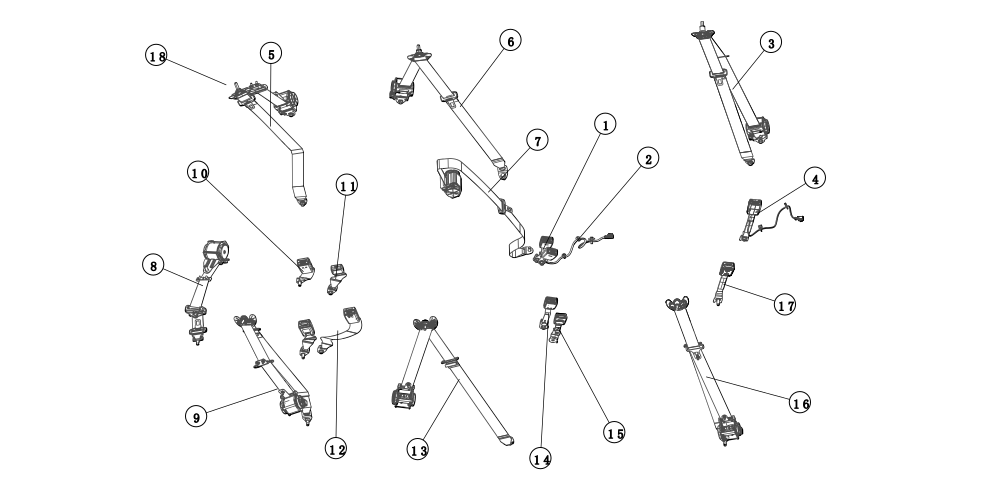 18
5
6
3
7
1
2
10
11
4
8
17
9
12
13
14
15
16