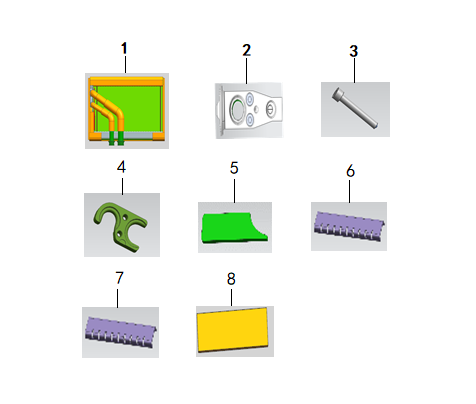 1

2

3

4

5

6

7

8