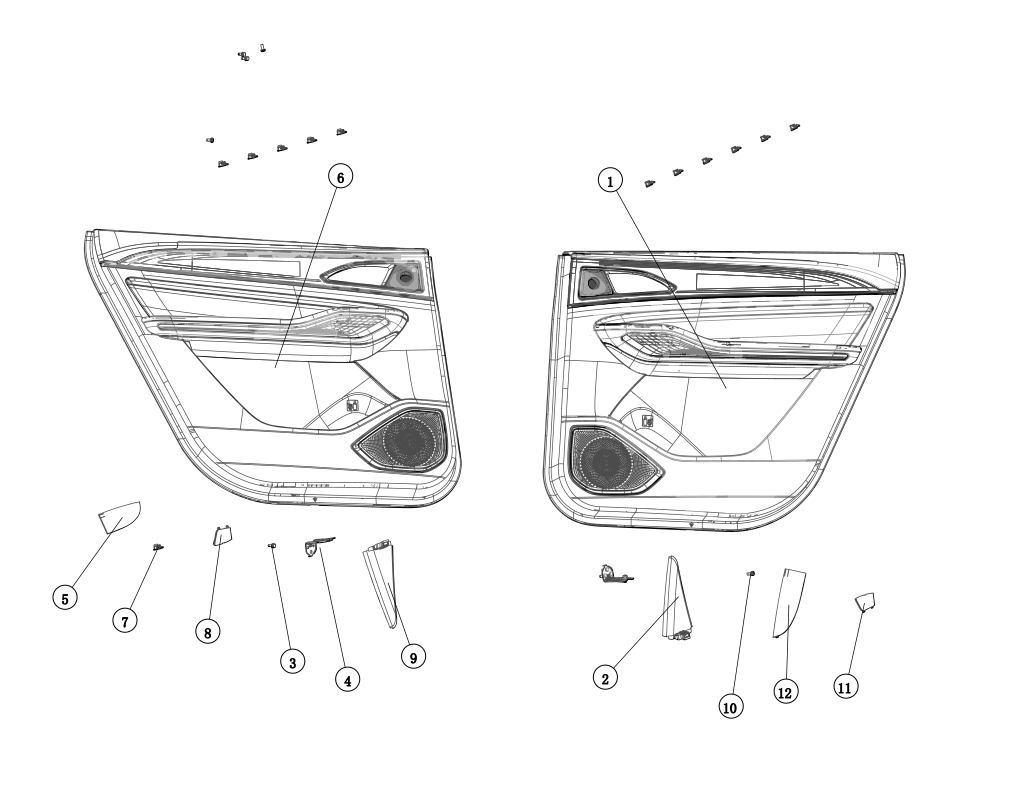 6
1
5
7
8
3
4
9
2
10
12
11