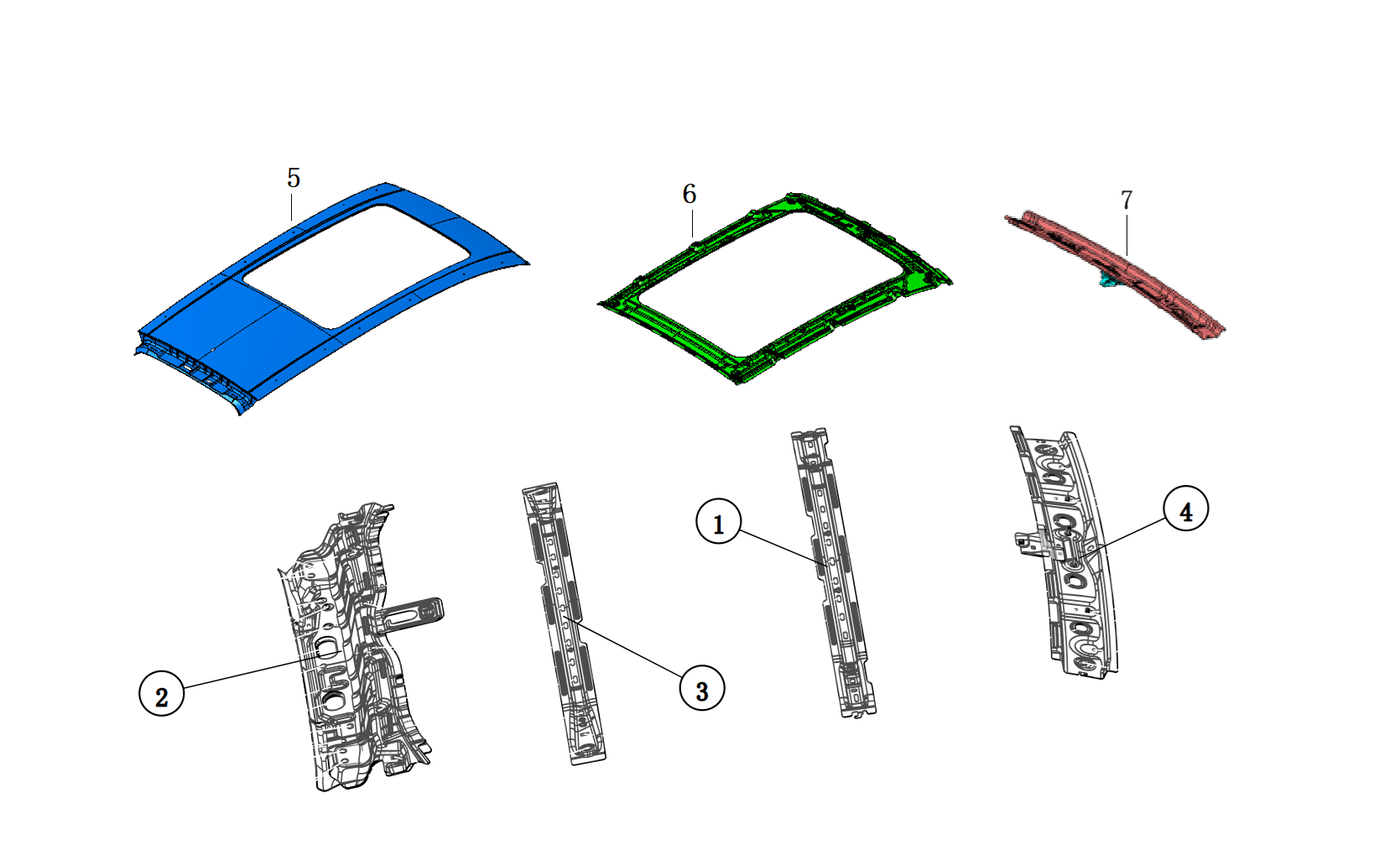 5
6
7
1
4
2
3