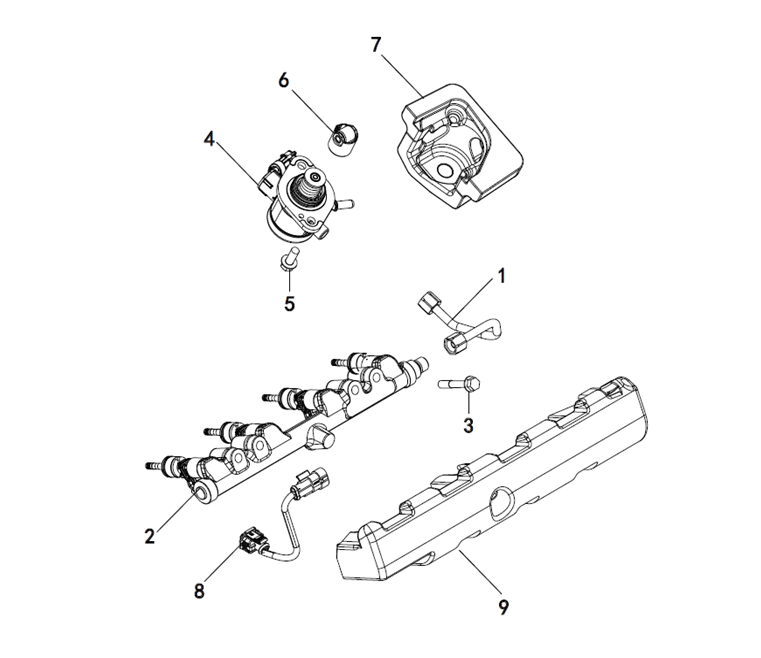 7
6
4
5
1
3
2
8
9