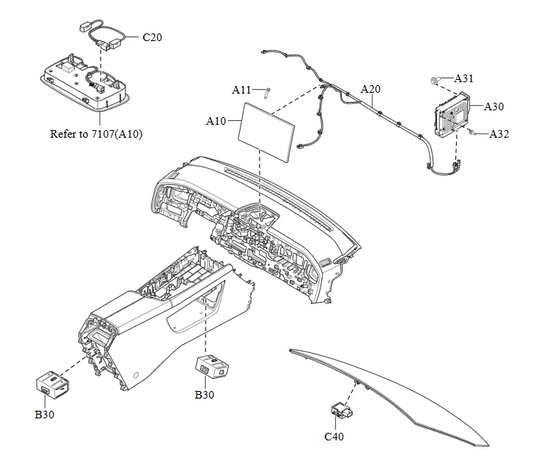 C20

Refer to 7107(A10)

A11

A10

A20

A31

A30

A32

B30

B30

C40