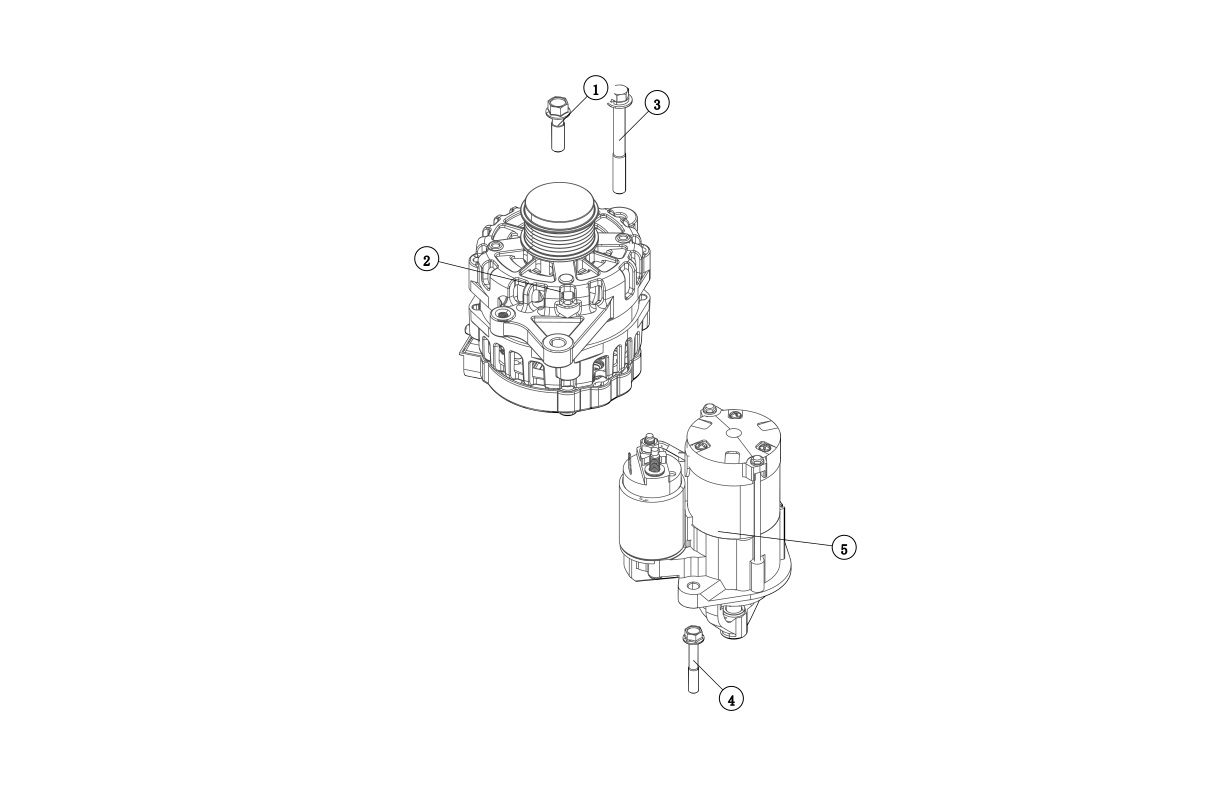 1
3
2
5
4