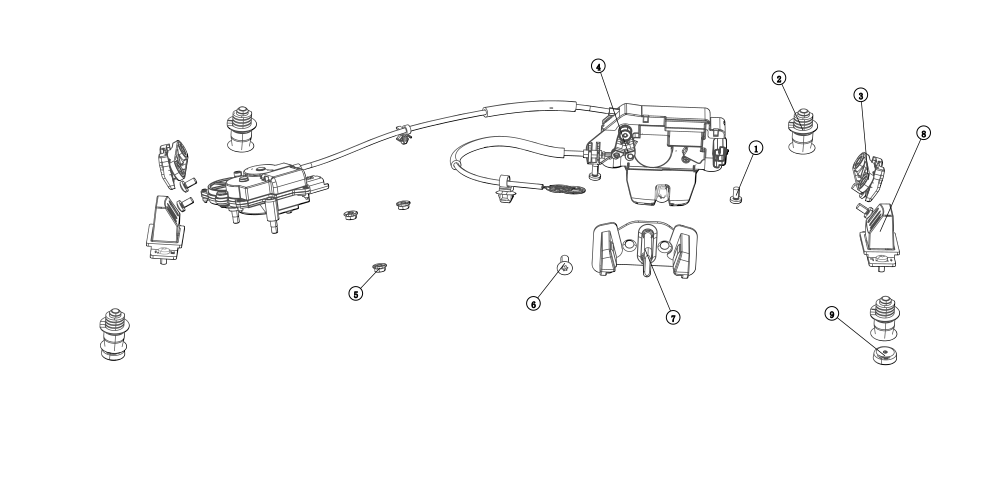 4
2
3
8
1
5
6
7
9